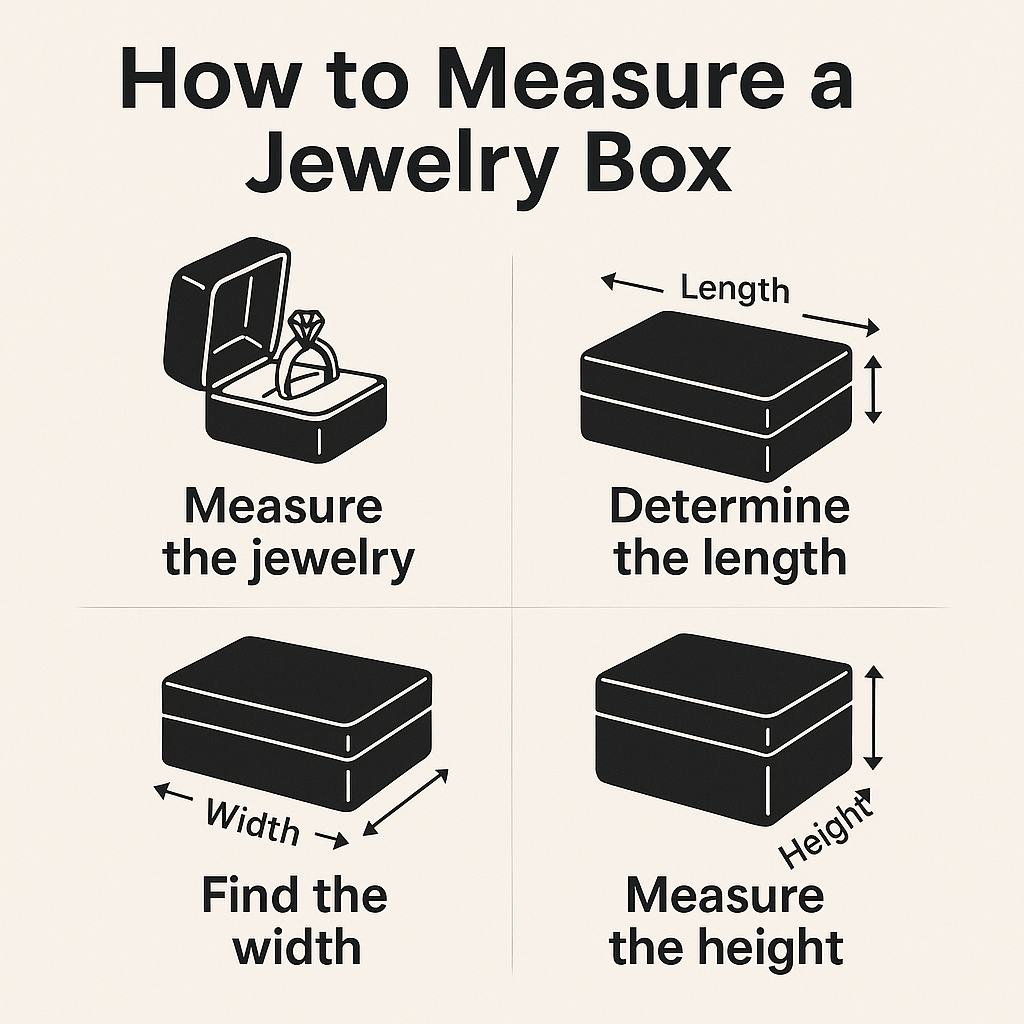 How to Measure a Jewelry Box

Measure the jewelry

Length

Determine the length

Width

Find the width

Height

Measure the height